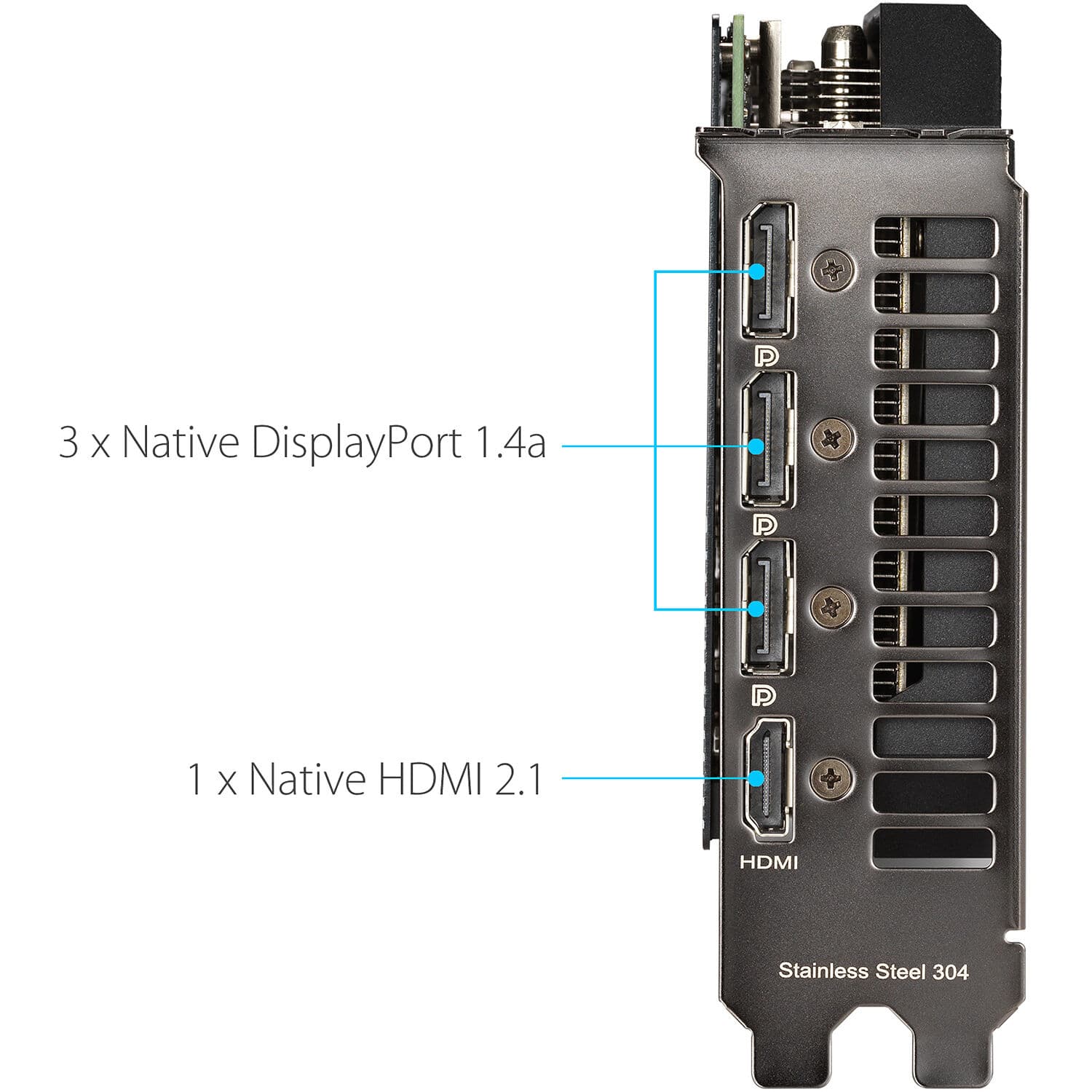 3 x Native DisplayPort 1.4a

1 x Native HDMI 2.1

HDMI

Stainless Steel 304