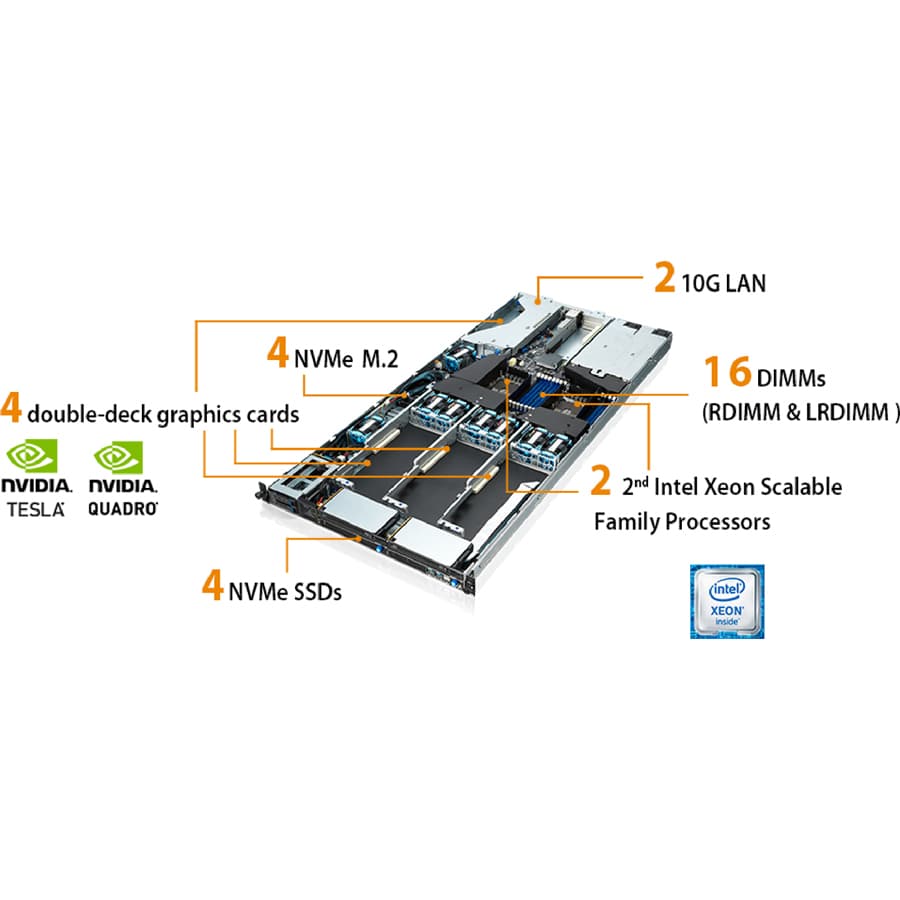 2 10G LAN

4 NVMe M.2

16 DIMMs
(RDIMM & LRDIMM )

4 double-deck graphics cards

NVIDIA. TESLA

NVIDIA. QUADRO

2 2nd Intel Xeon Scalable Family Processors

4 NVMe SSDs

intel XEON inside